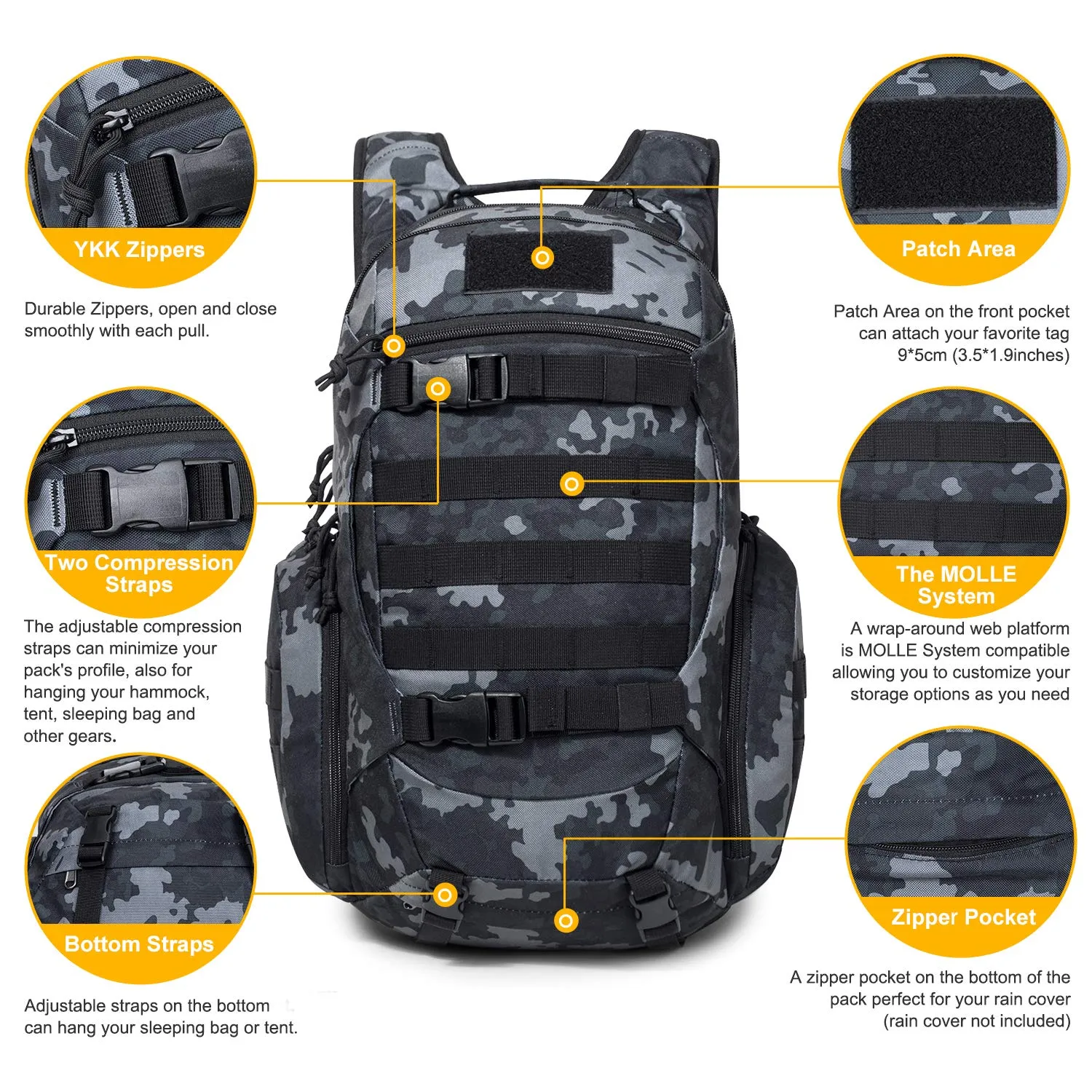 YKK Zippers

Durable Zippers, open and close smoothly with each pull.

Two Compression Straps

The adjustable compression straps can minimize your pack's profile, also for hanging your hammock, tent, sleeping bag and other gears.

Bottom Straps

Adjustable straps on the bottom can hang your sleeping bag or tent.

Patch Area

Patch Area on the front pocket can attach your favorite tag 9*5cm (3.5*1.9inches)

The MOLLE System

A wrap-around web platform is MOLLE System compatible allowing you to customize your storage options as you need

Zipper Pocket

A zipper pocket on the bottom of the pack perfect for your rain cover (rain cover not included)